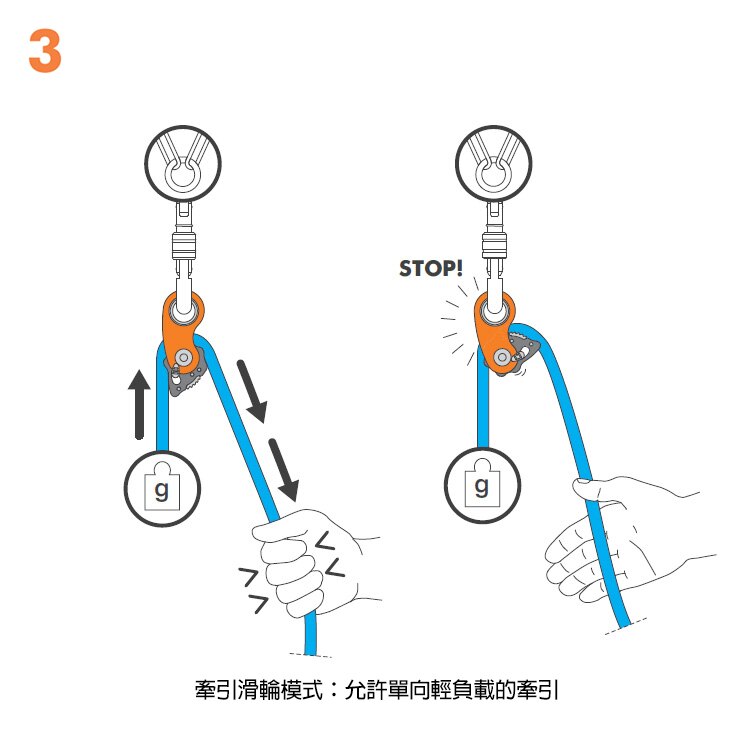 3

STOP!

g

g

牽引滑輪模式：允許單向輕負載的牽引